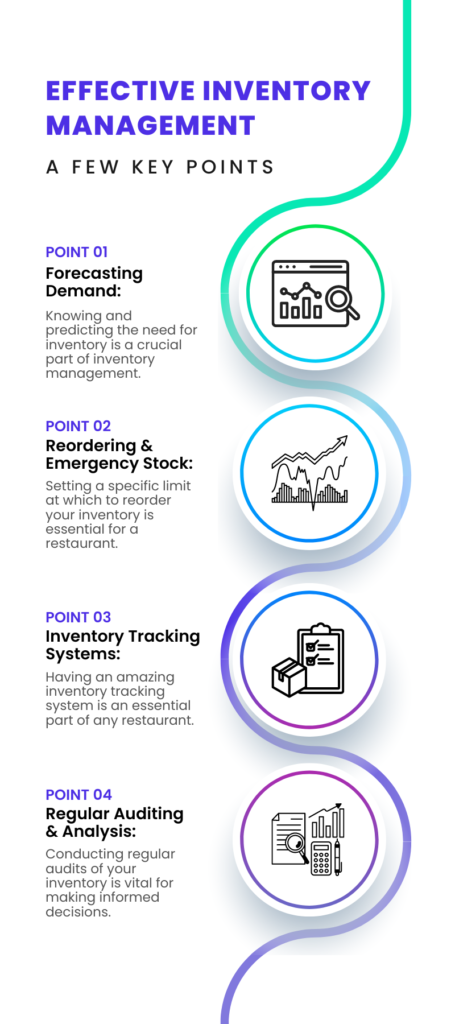 EFFECTIVE INVENTORY MANAGEMENT

A FEW KEY POINTS

POINT 01
Forecasting Demand:
Knowing and predicting the need for inventory is a crucial part of inventory management.

POINT 02
Reordering & Emergency Stock:
Setting a specific limit at which to reorder your inventory is essential for a restaurant.

POINT 03
Inventory Tracking Systems:
Having an amazing inventory tracking system is an essential part of any restaurant.

POINT 04
Regular Auditing & Analysis:
Conducting regular audits of your inventory is vital for making informed decisions.